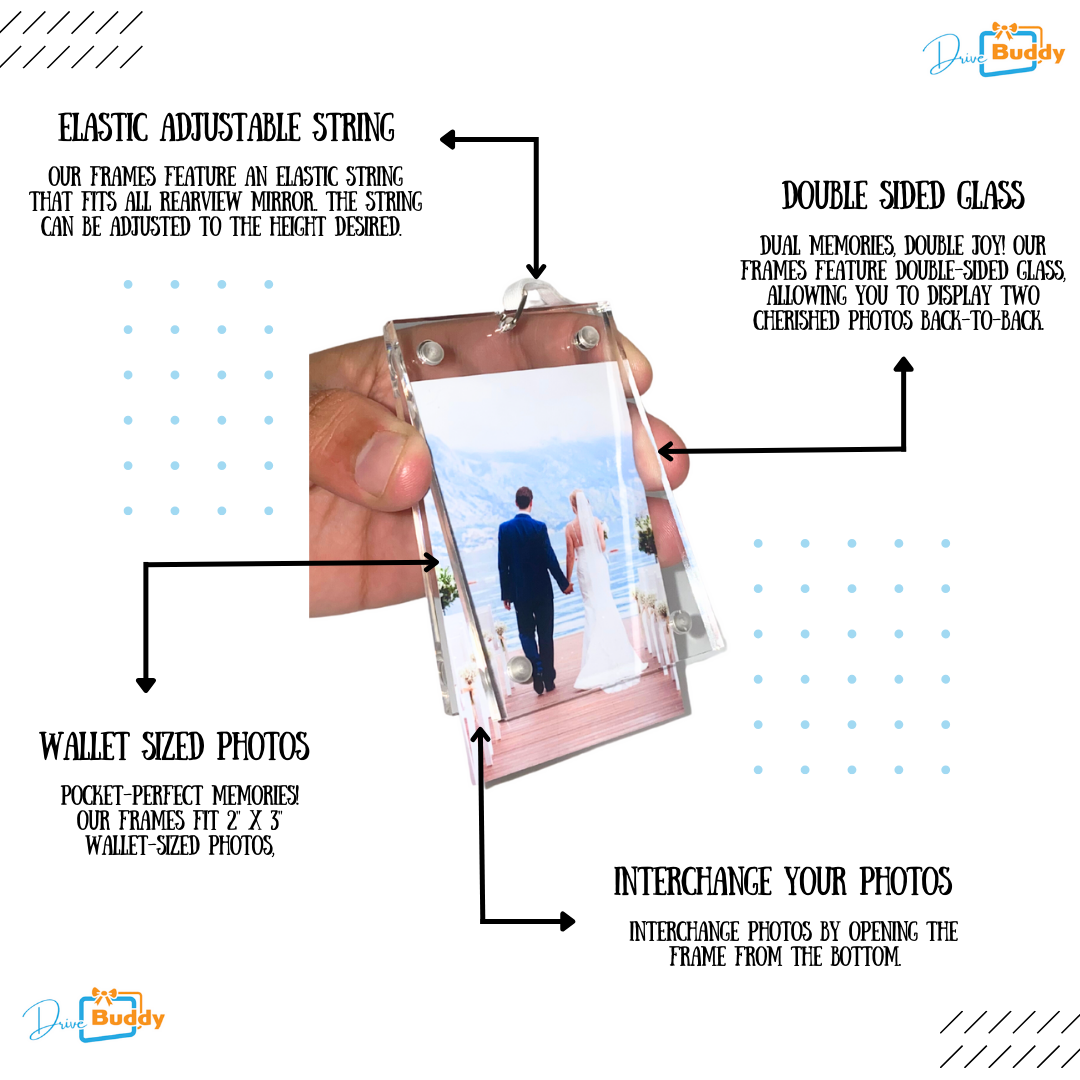 Drive Buddy

ELASTIC ADJUSTABLE STRING

OUR FRAMES FEATURE AN ELASTIC STRING THAT FITS ALL REARVIEW MIRROR. THE STRING CAN BE ADJUSTED TO THE HEIGHT DESIRED.

DOUBLE SIDED GLASS

DUAL MEMORIES, DOUBLE JOY! OUR FRAMES FEATURE DOUBLE-SIDED GLASS, ALLOWING YOU TO DISPLAY TWO CHERISHED PHOTOS BACK-TO-BACK.

WALLET SIZED PHOTOS

POCKET-PERFECT MEMORIES! OUR FRAMES FIT 2" X 3" WALLET-SIZED PHOTOS,

INTERCHANGE YOUR PHOTOS

INTERCHANGE PHOTOS BY OPENING THE FRAME FROM THE BOTTOM.

Drive Buddy